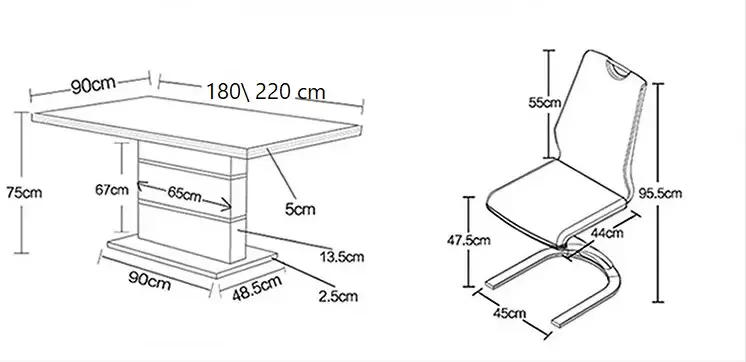 90cm
180\ 220 cm
75cm
67cm
65cm
5cm
13.5cm
90cm
48.5cm
2.5cm
55cm
95.5cm
47.5cm
44cm
45cm