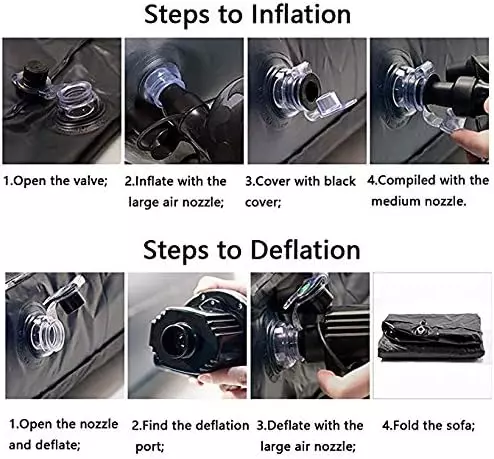 Steps to Inflation

1.Open the valve;

2.Inflate with the large air nozzle;

3.Cover with black cover;

4.Compiled with the medium nozzle.

Steps to Deflation

1.Open the nozzle and deflate;

2.Find the deflation port;

3.Deflate with the large air nozzle;

4.Fold the sofa;